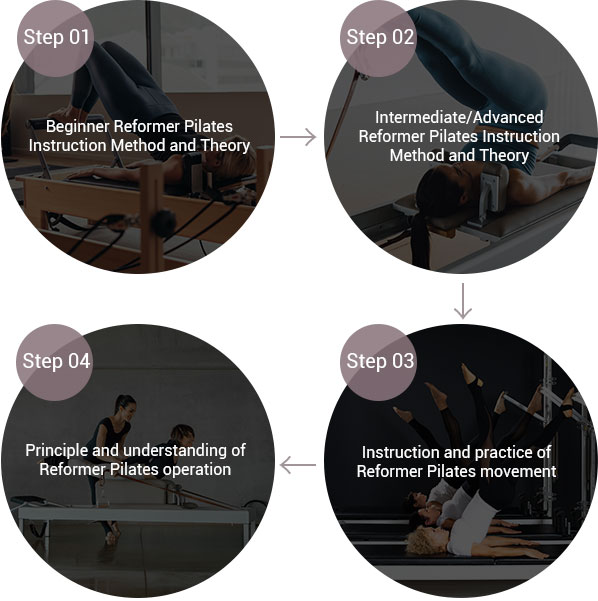 Step 01

Beginner Reformer Pilates Instruction Method and Theory

Step 02

Intermediate/Advanced Reformer Pilates Instruction Method and Theory

Step 03

Instruction and practice of Reformer Pilates movement

Step 04

Principle and understanding of Reformer Pilates operation