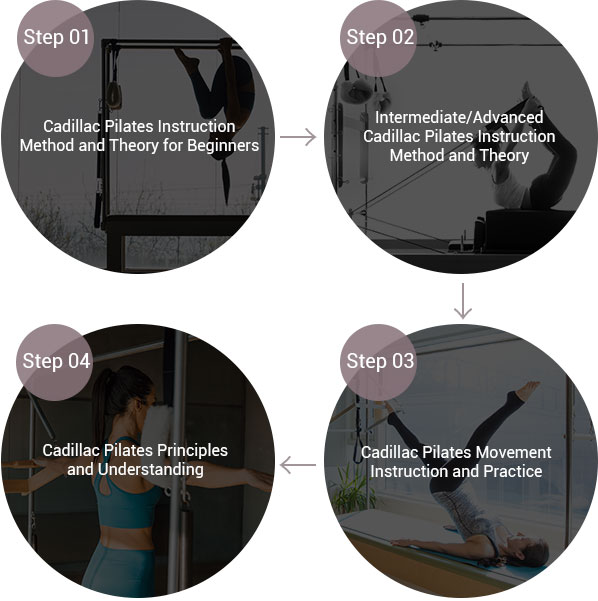 Step 01

Cadillac Pilates Instruction Method and Theory for Beginners

Step 02

Intermediate/Advanced Cadillac Pilates Instruction Method and Theory

Step 03

Cadillac Pilates Movement Instruction and Practice

Step 04

Cadillac Pilates Principles and Understanding